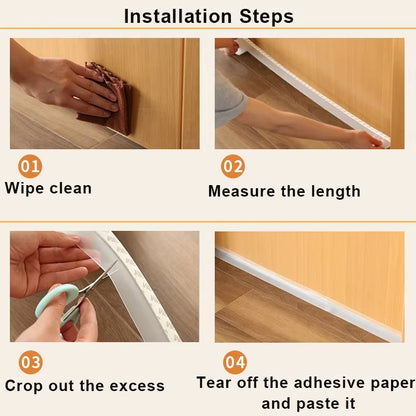 Installation Steps

01
Wipe clean

02
Measure the length

03
Crop out the excess

04
Tear off the adhesive paper and paste it