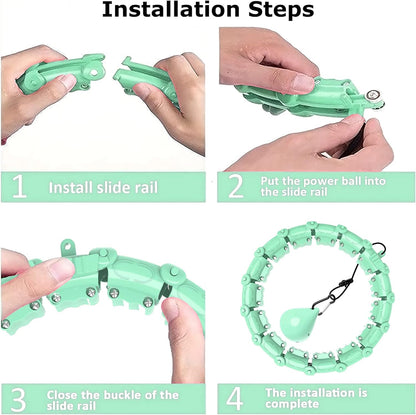 Installation Steps

1 Install slide rail

2 Put the power ball into the slide rail

3 Close the buckle of the slide rail

4 The installation is complete